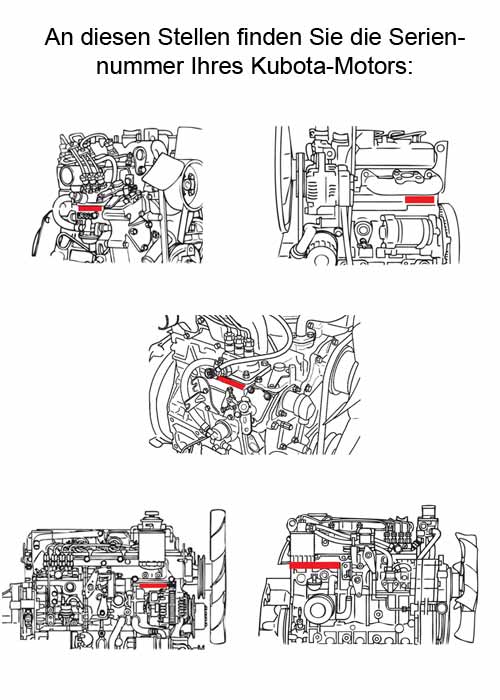 An diesen Stellen finden Sie die Seriennummer Ihres Kubota-Motors: